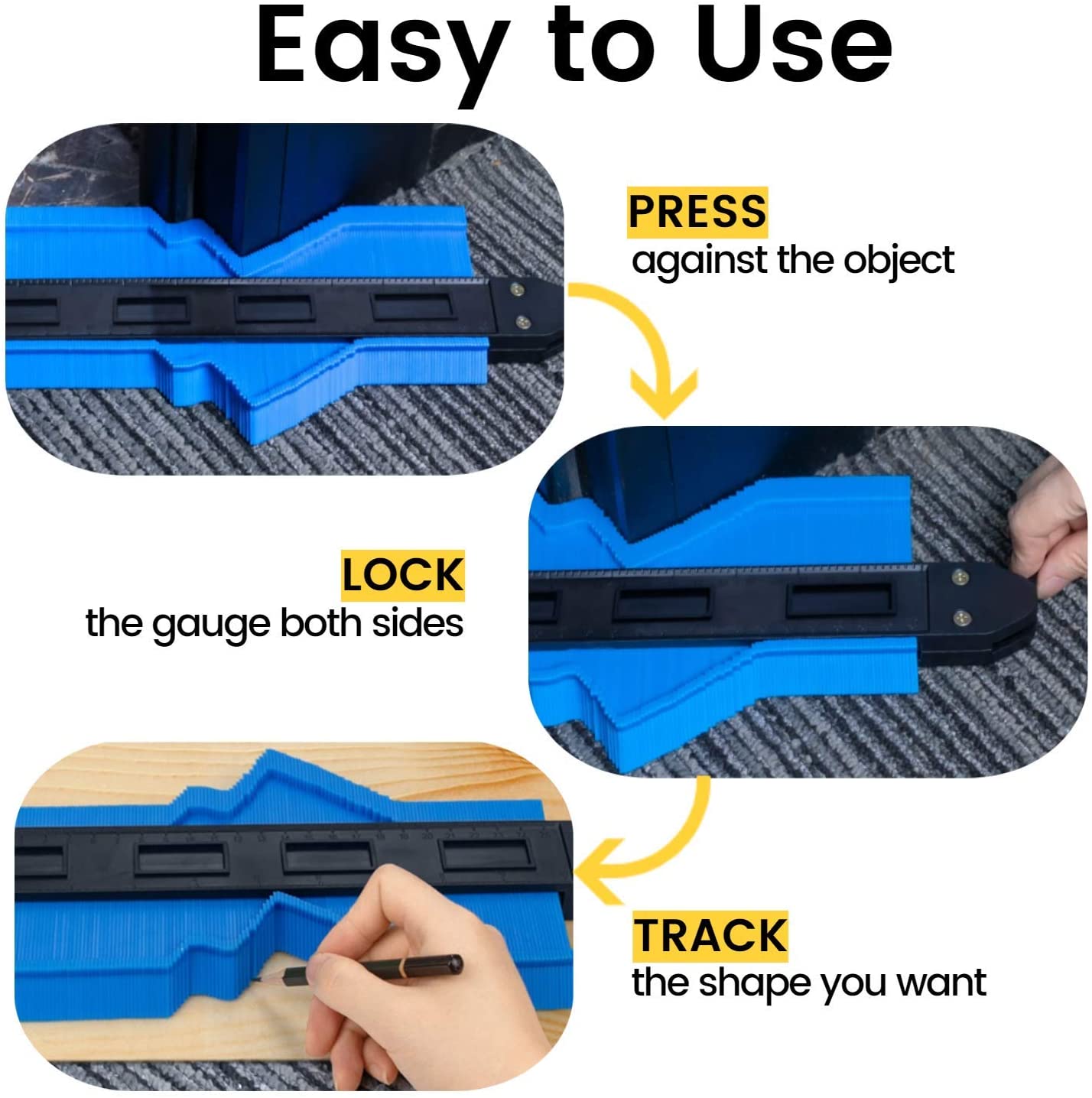 Easy to Use

PRESS
against the object

LOCK
the gauge both sides

TRACK
the shape you want